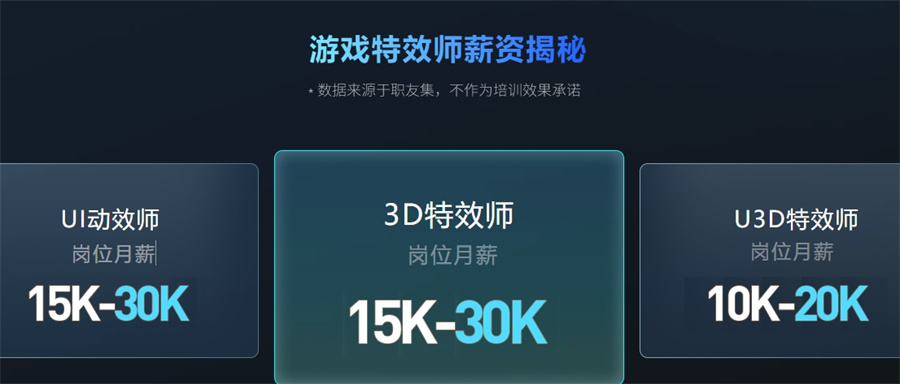 游戏特效师薪资揭秘

* 数据来源于职友集，不作为培训效果承诺

UI动效师
岗位月薪
15K-30K

3D特效师
岗位月薪
15K-30K

U3D特效师
岗位月薪
10K-20K